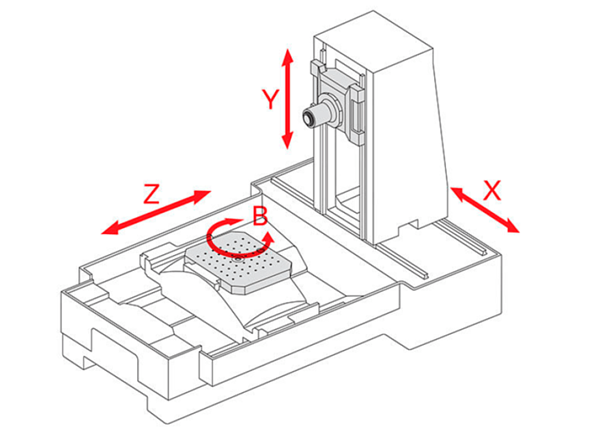 Y

Z

B

X